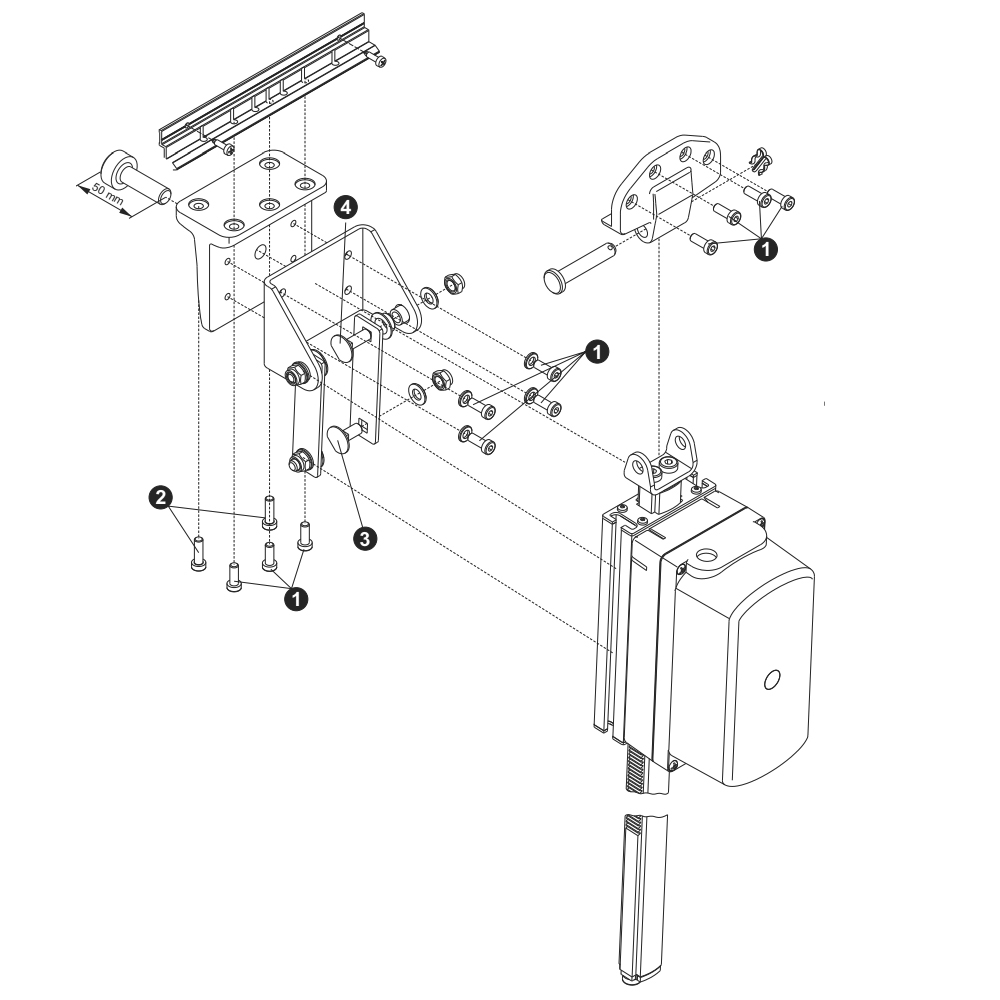 50 mm
4
1
1
2
3
1