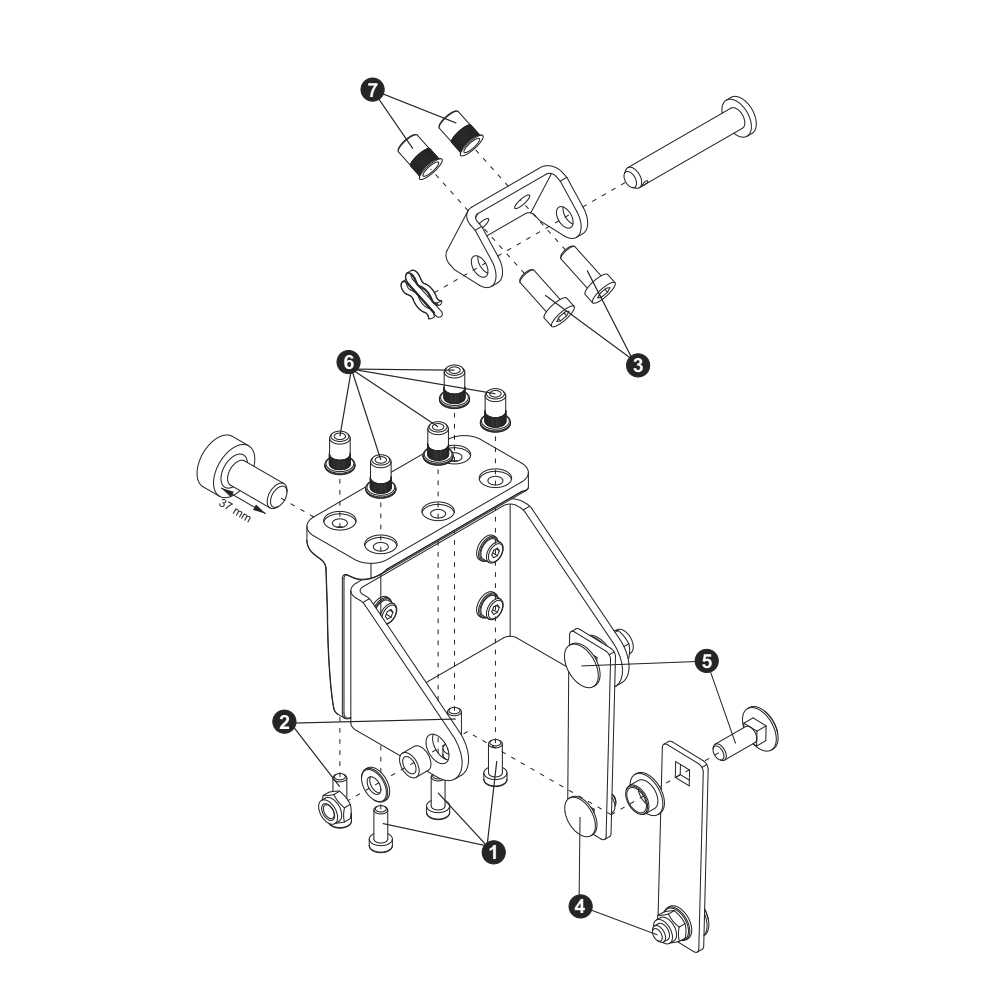 7
3
6
37 mm
5
2
1
4