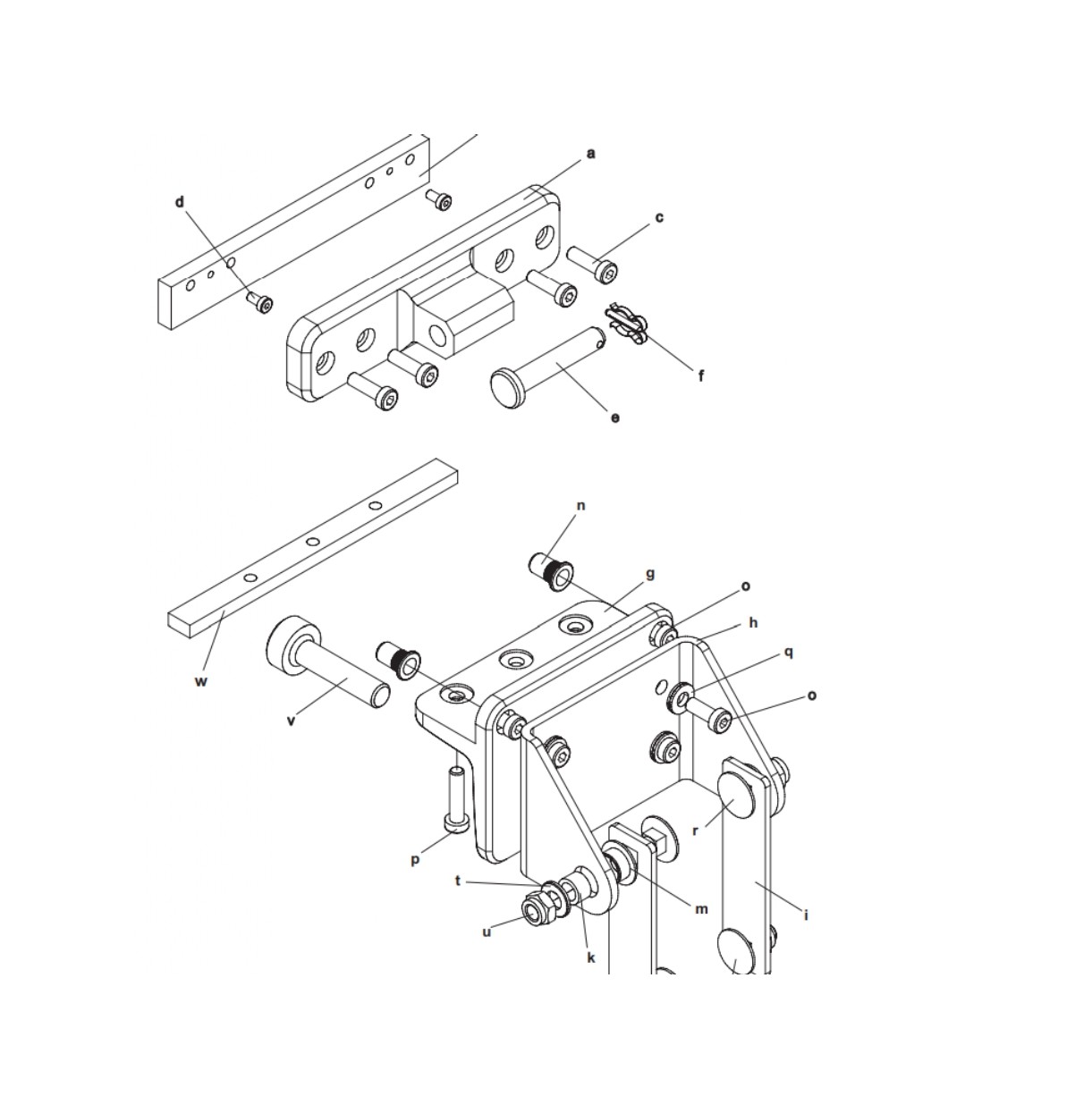 a
d
c
f
e
n
g
o
h
q
o
w
v
r
p
t
m
i
u
k