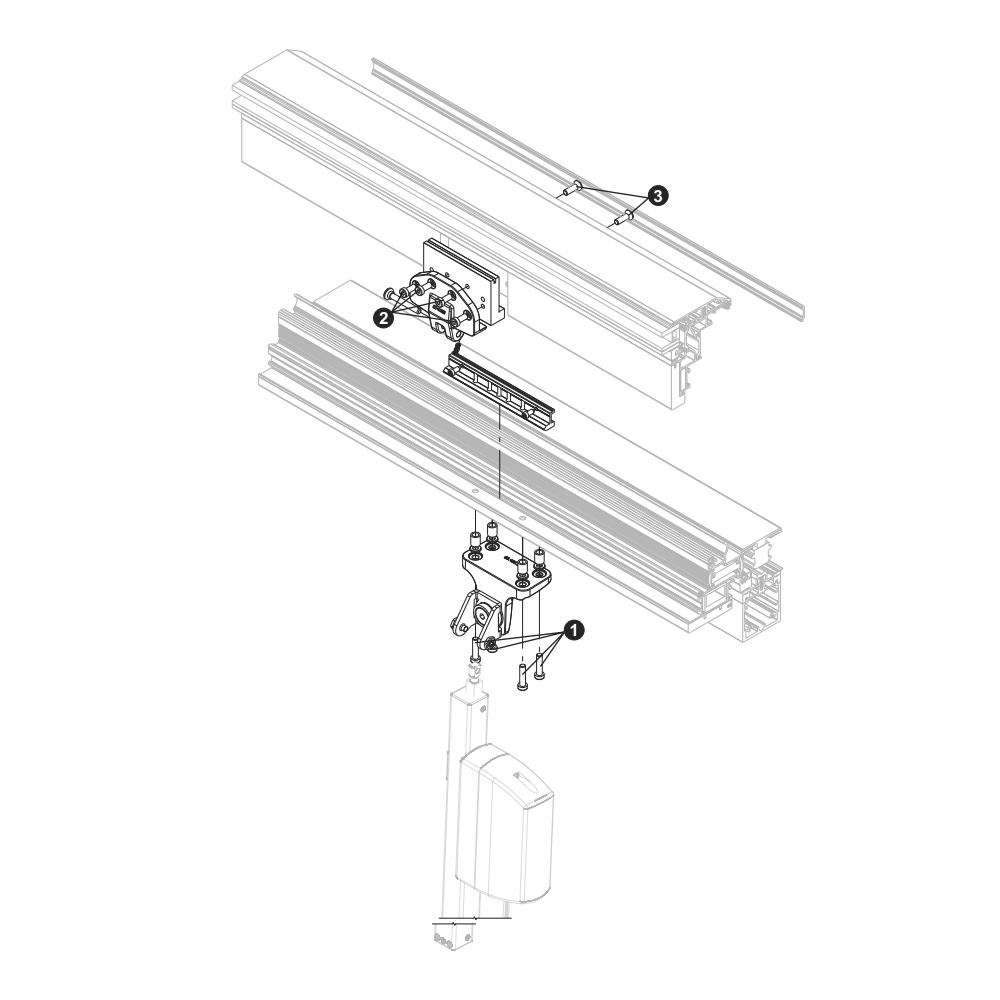 3

2

1