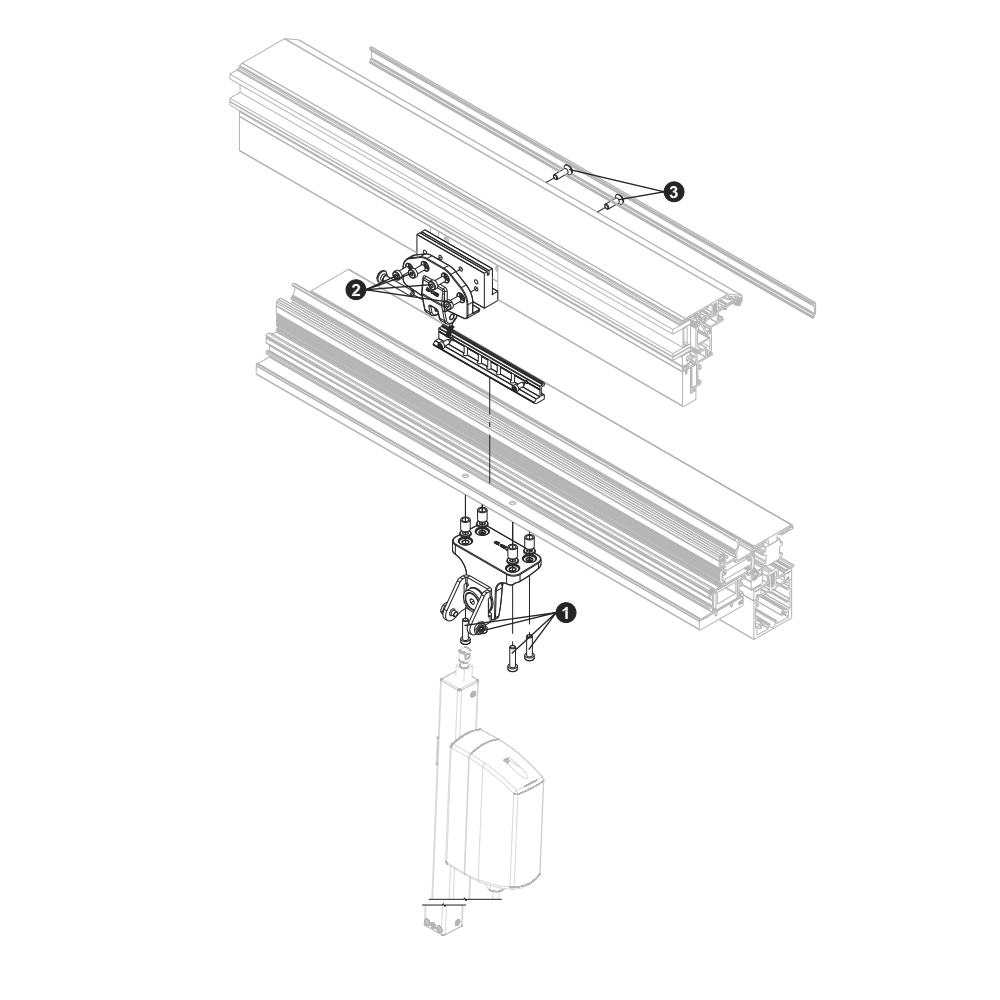 3
2
1