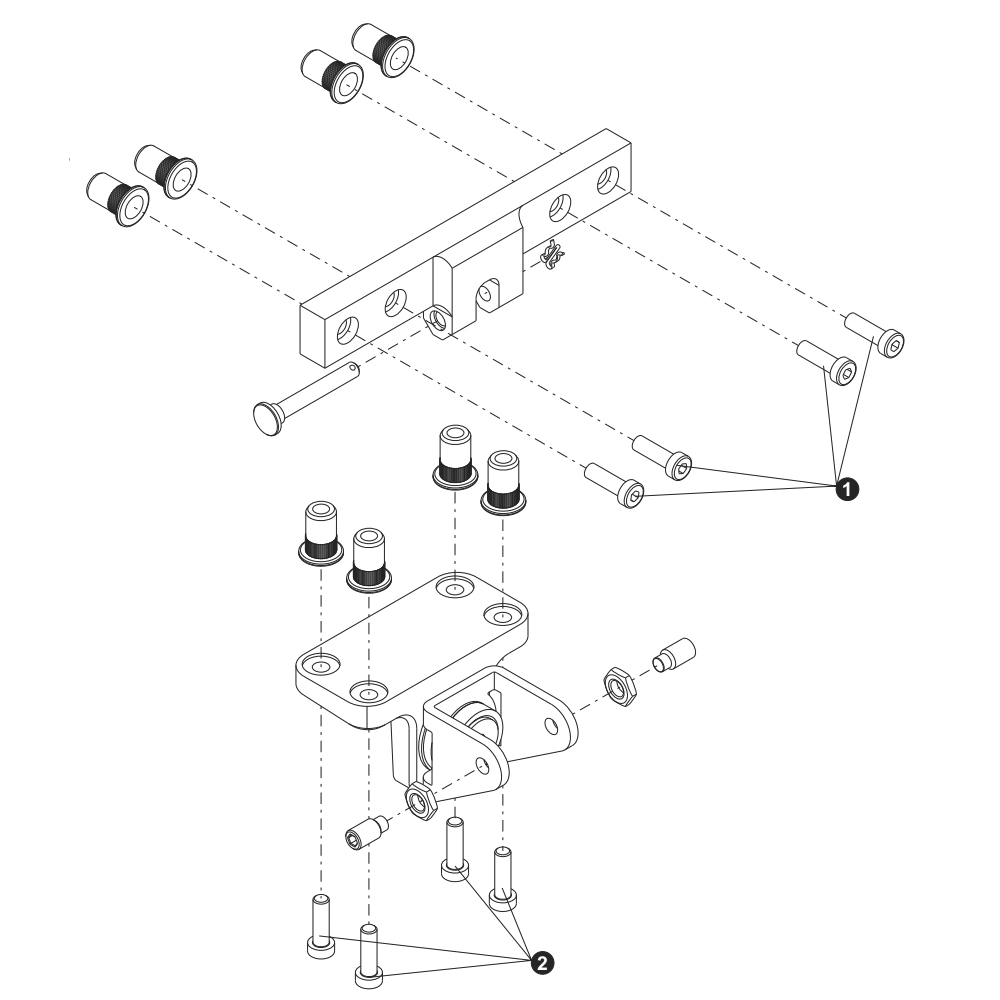 1

2