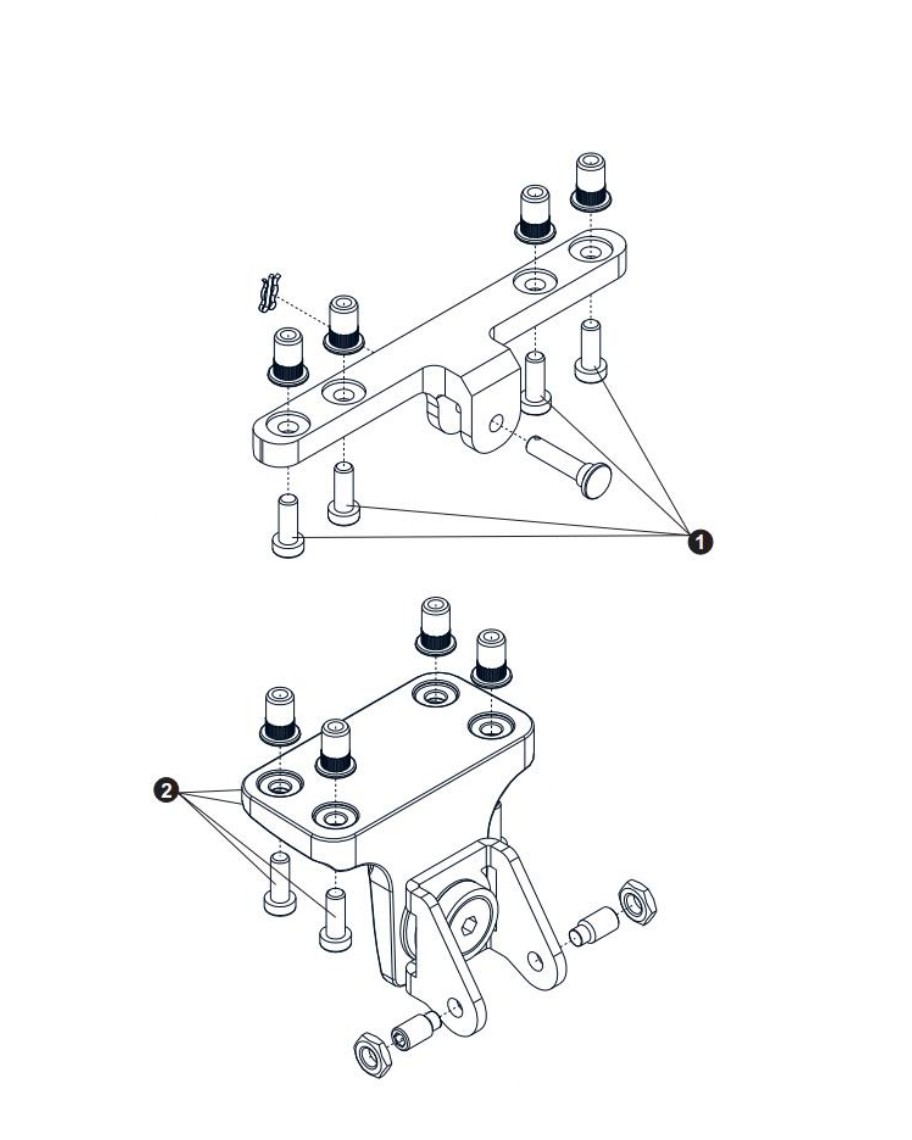 1

2