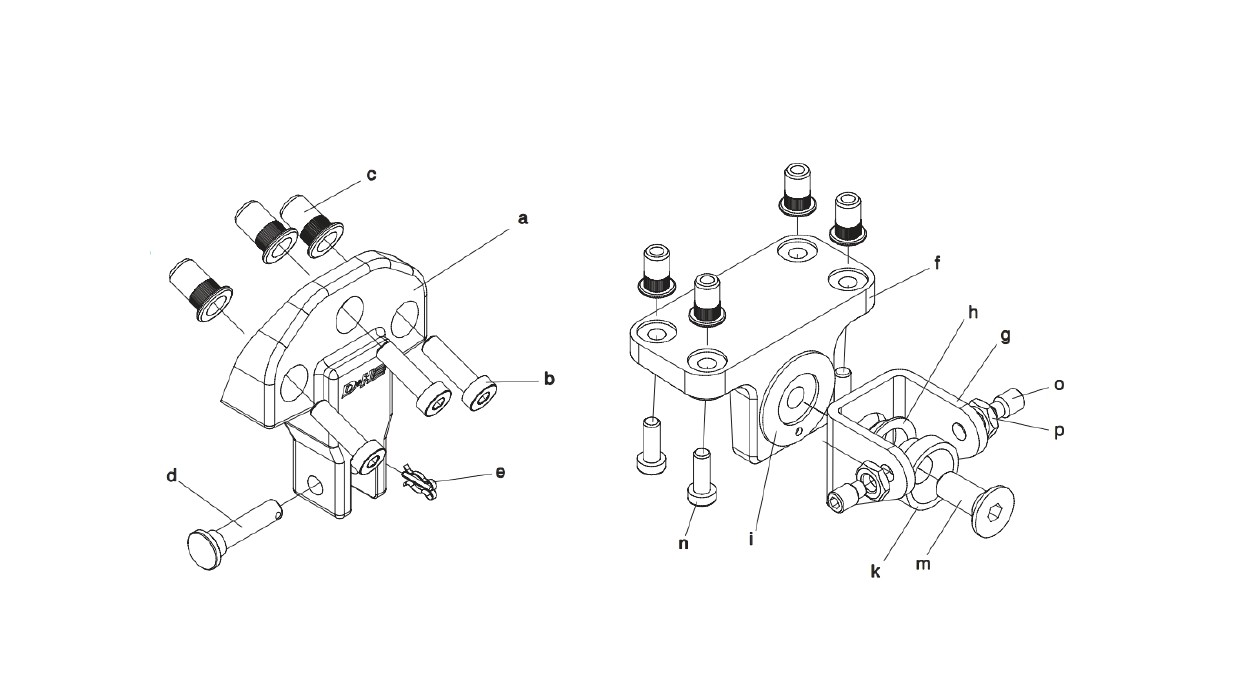 c
a
b
d
e
f
h
g
o
p
n
i
k
m