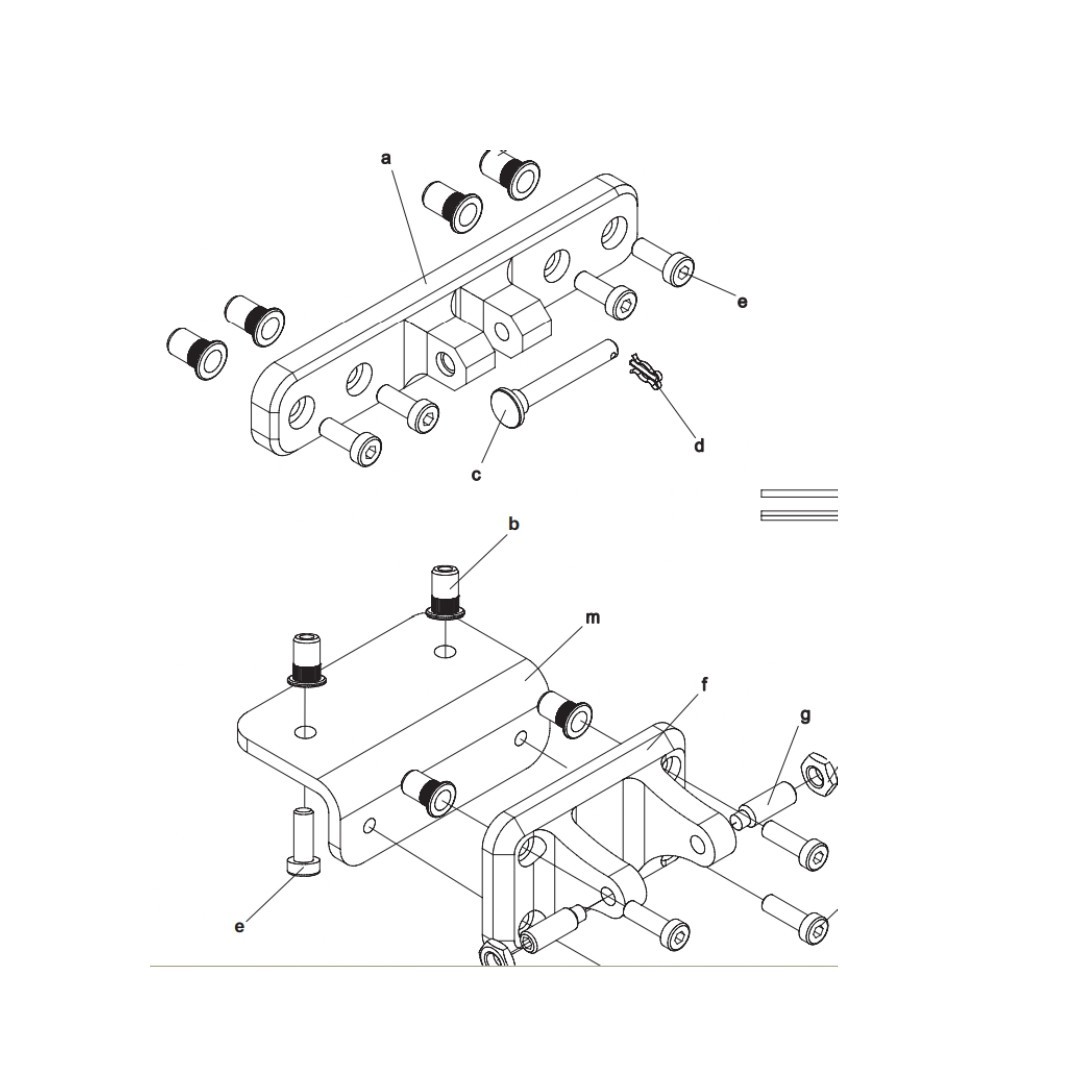 a
e
c
d
b
m
f
g
e