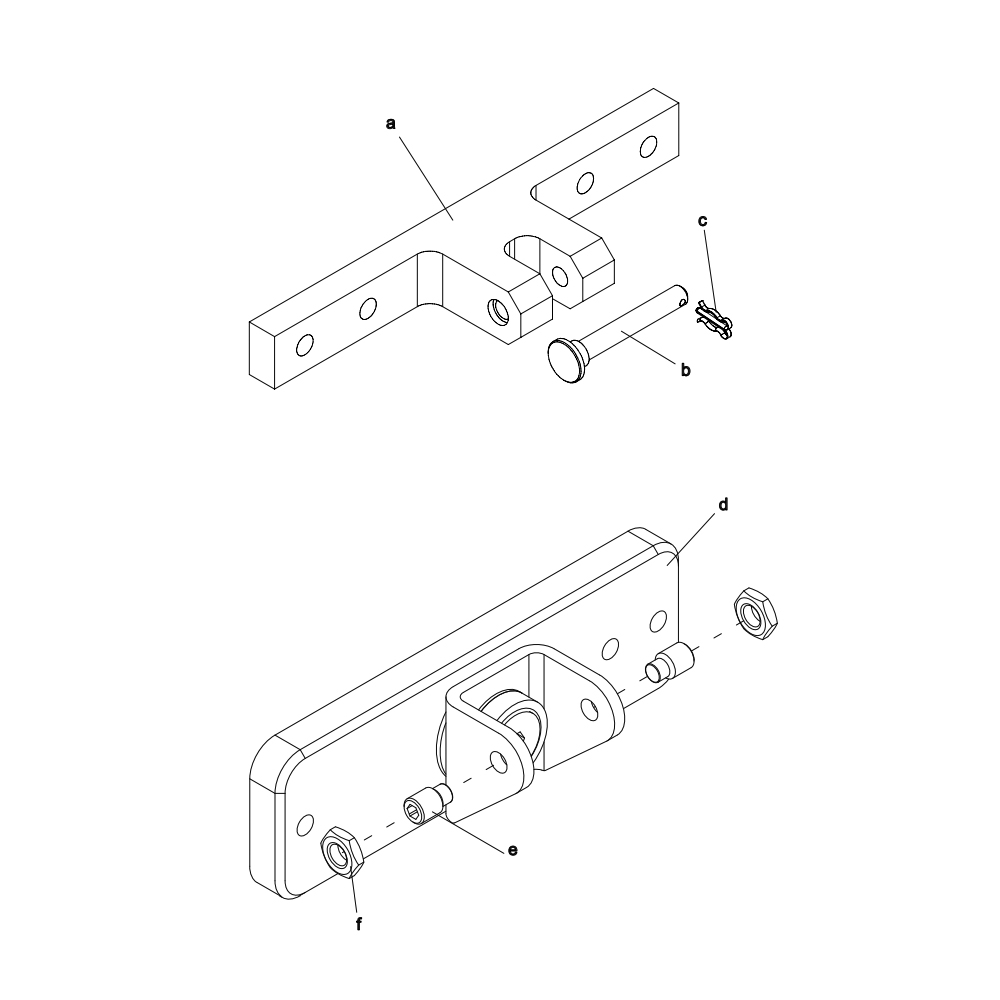 a
c
b
d
e
f